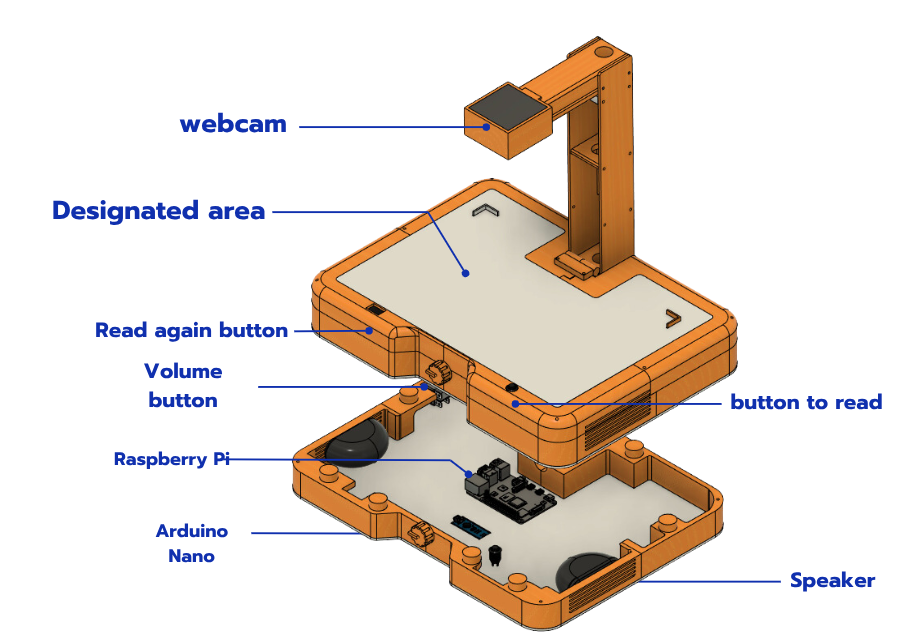 webcam

Designated area

Read again button

Volume button

button to read

Raspberry Pi

Arduino Nano

Speaker